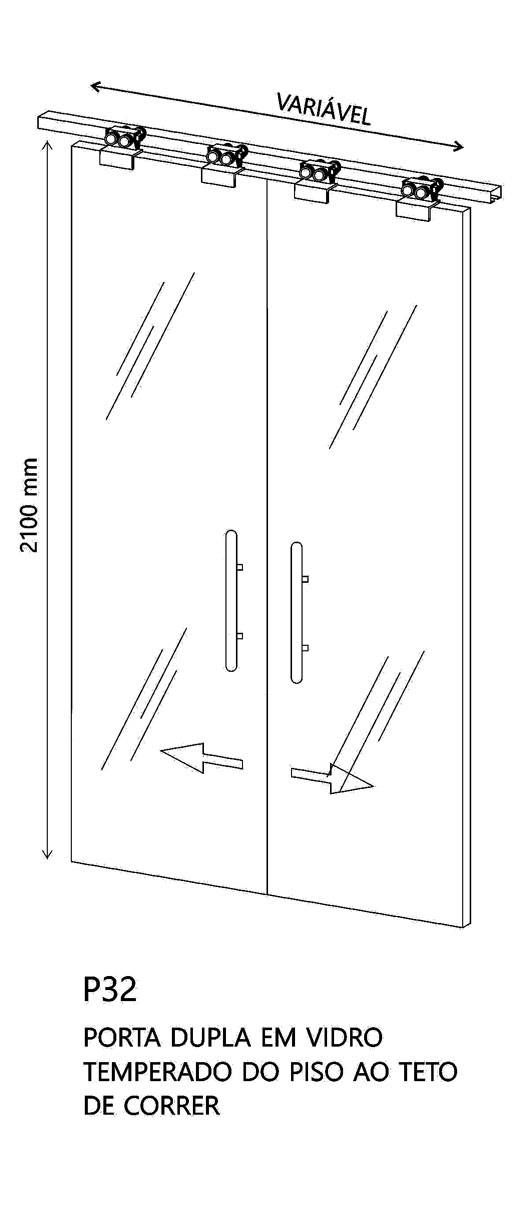 VARIÁVEL

2100 mm

P32

PORTA DUPLA EM VIDRO TEMPERADO DO PISO AO TETO DE CORRER