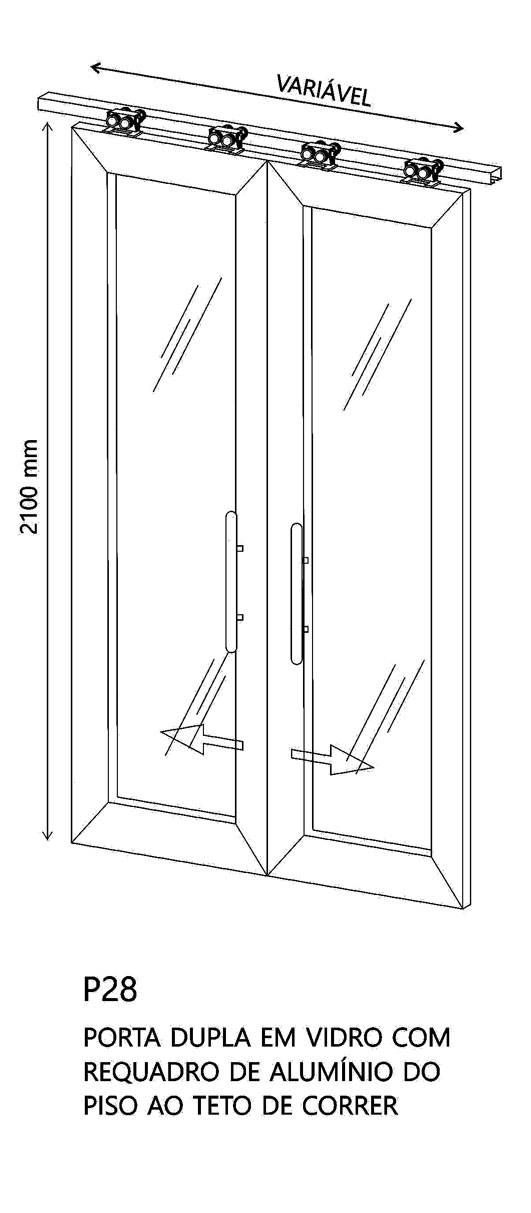 VARIÁVEL

2100 mm

P28

PORTA DUPLA EM VIDRO COM REQUADRO DE ALUMÍNIO DO PISO AO TETO DE CORRER